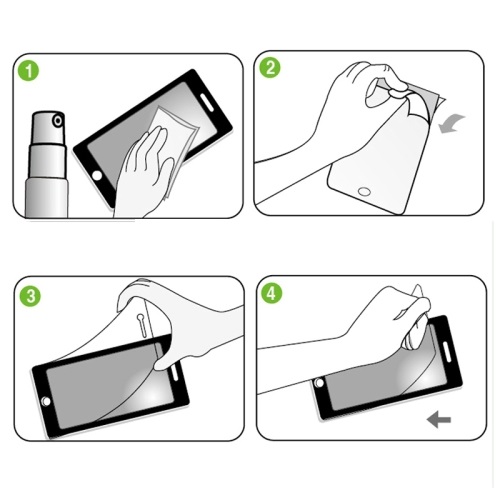 1

2

3

4